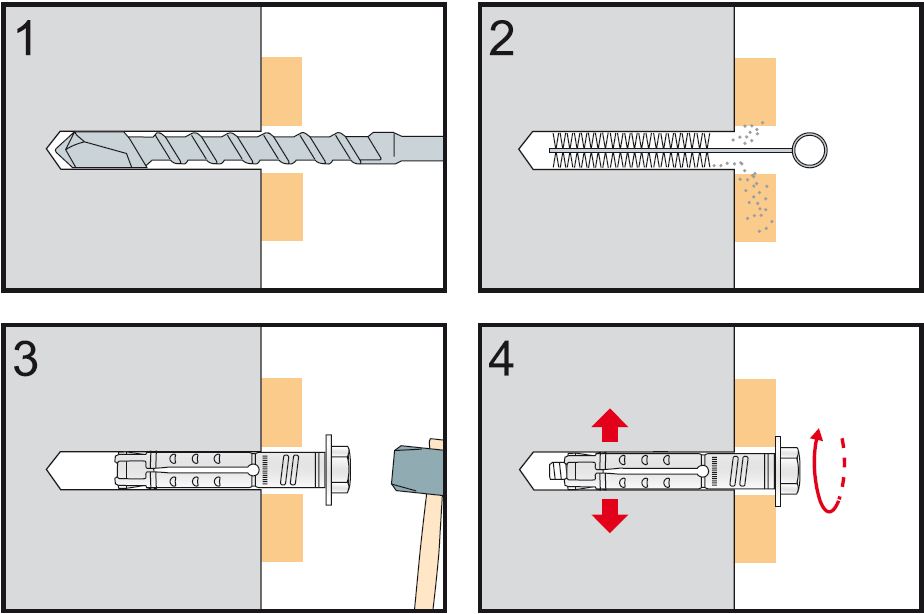 1

2

3

4